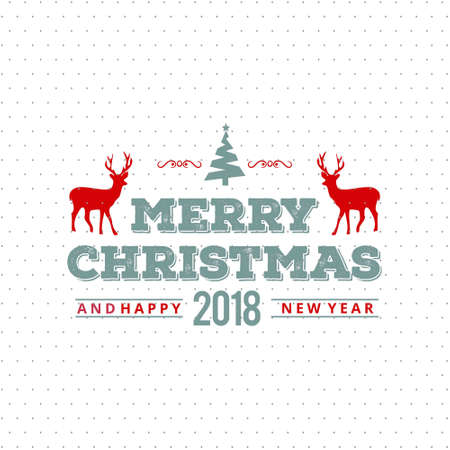 MERRY CHRISTMAS

AND HAPPY 2018 NEW YEAR