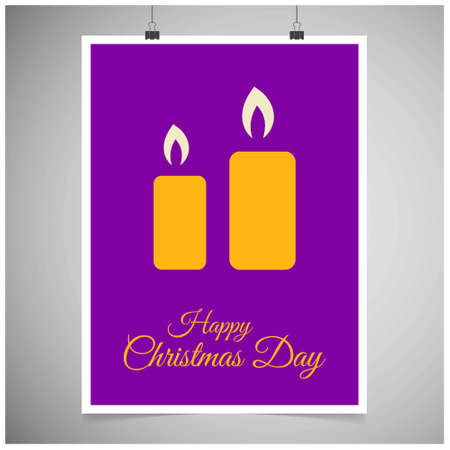 Happy
Christmas Day