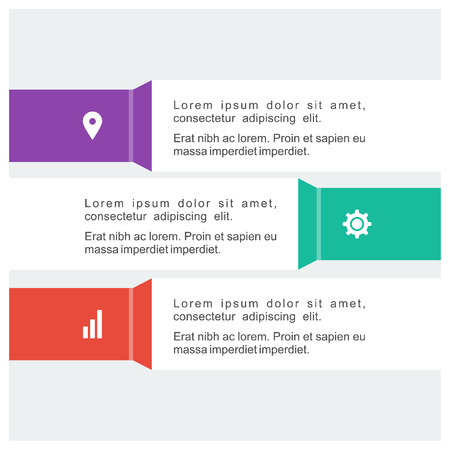 Lorem ipsum dolor sit amet, consectetur adipiscing elit.

Erat nibh ac lorem. Proin et sapien eu massa imperdiet imperdiet.

Lorem ipsum dolor sit amet, consectetur adipiscing elit.

Erat nibh ac lorem. Proin et sapien eu massa imperdiet imperdiet.

Lorem ipsum dolor sit amet, consectetur adipiscing elit.

Erat nibh ac lorem. Proin et sapien eu massa imperdiet imperdiet.