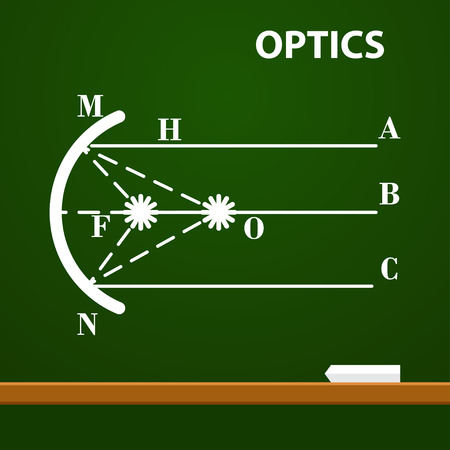 OPTICS

M
H
A
B
F
O
C
N