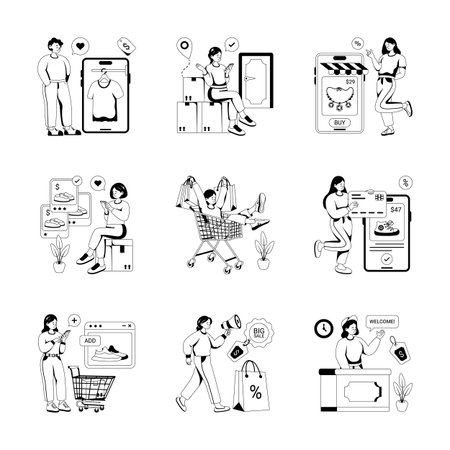 $

%

$29

BUY

$

$

%

$47

ADD

BIG SALE

$

%

WELCOME!

$