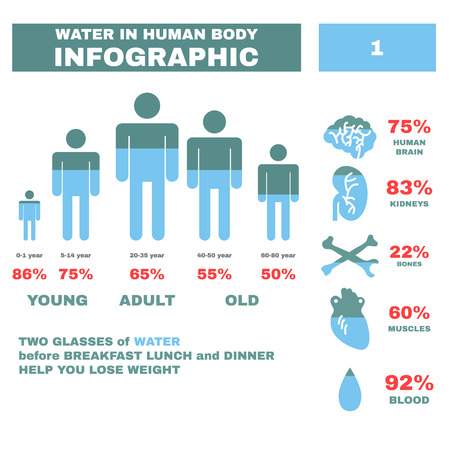 WATER IN HUMAN BODY
INFOGRAPHIC

1

0-1 year
86%

5-14 year
75%

20-35 year
65%

40-50 year
55%

60-80 year
50%

YOUNG ADULT OLD

TWO GLASSES of WATER
before BREAKFAST LUNCH and DINNER
HELP YOU LOSE WEIGHT

75%
HUMAN BRAIN

83%
KIDNEYS

22%
BONES

60%
MUSCLES

92%
BLOOD