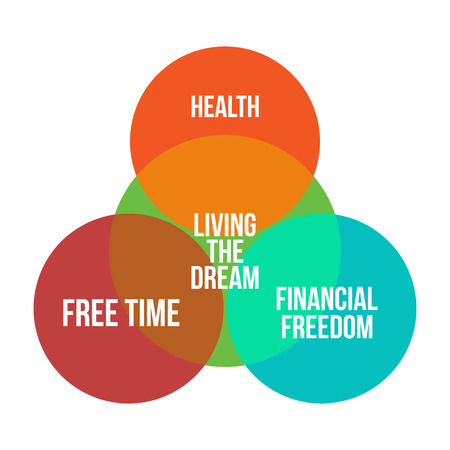 HEALTH

LIVING THE DREAM

FREE TIME

FINANCIAL FREEDOM