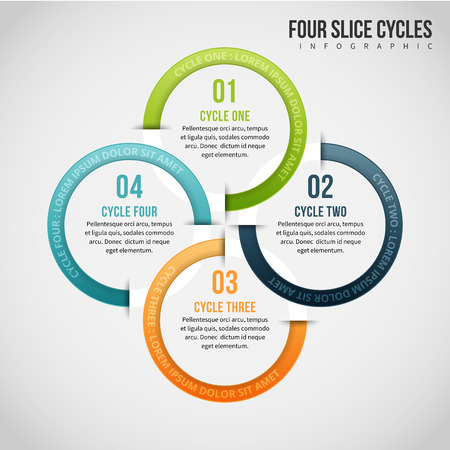 FOUR SLICE CYCLES
INFOGRAPHIC

CYCLE ONE : LOREM IPSUM DOLOR SIT AMET

01
CYCLE ONE
Pellentesque orci arcu, tempus et ligula quis, sodales commodo arcu. Donec dictum id neque eget elementum.

CYCLE TWO : LOREM IPSUM DOLOR SIT AMET

02
CYCLE TWO
Pellentesque orci arcu, tempus et ligula quis, sodales commodo arcu. Donec dictum id neque eget elementum.

CYCLE THREE : LOREM IPSUM DOLOR SIT AMET

03
CYCLE THREE
Pellentesque orci arcu, tempus et ligula quis, sodales commodo arcu. Donec dictum id neque eget elementum.

CYCLE FOUR : LOREM IPSUM DOLOR SIT AMET

04
CYCLE FOUR
Pellentesque orci arcu, tempus et ligula quis, sodales commodo arcu. Donec dictum id neque eget elementum.