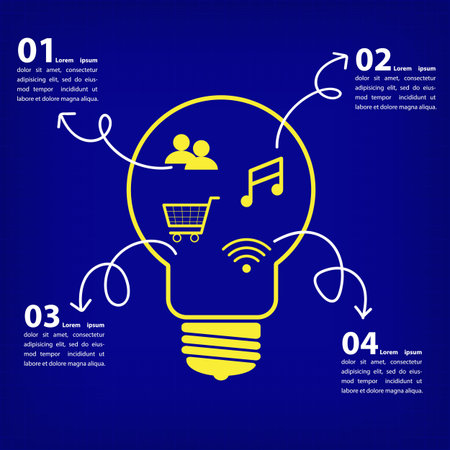 01 Lorem ipsum
dolor sit amet, consectetur adipisicing elit, sed do eiusmod tempor incididunt ut labore et dolore magna aliqua.

02 Lorem ipsum
dolor sit amet, consectetur adipisicing elit, sed do eiusmod tempor incididunt ut labore et dolore magna aliqua.

03 Lorem ipsum
dolor sit amet, consectetur adipisicing elit, sed do eiusmod tempor incididunt ut labore et dolore magna aliqua.

04 Lorem ipsum
dolor sit amet, consectetur adipisicing elit, sed do eiusmod tempor incididunt ut labore et dolore magna aliqua.