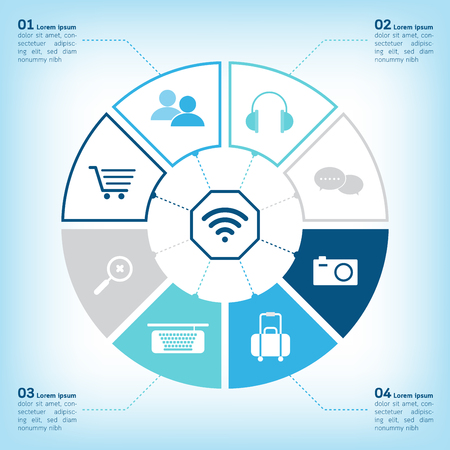 01 Lorem ipsum
dolor sit amet, consectetuer adipiscing elit, sed diam nonummy nibh

02 Lorem ipsum
dolor sit amet, consectetuer adipiscing elit, sed diam nonummy nibh

03 Lorem ipsum
dolor sit amet, consectetuer adipiscing elit, sed diam nonummy nibh

04 Lorem ipsum
dolor sit amet, consectetuer adipiscing elit, sed diam nonummy nibh