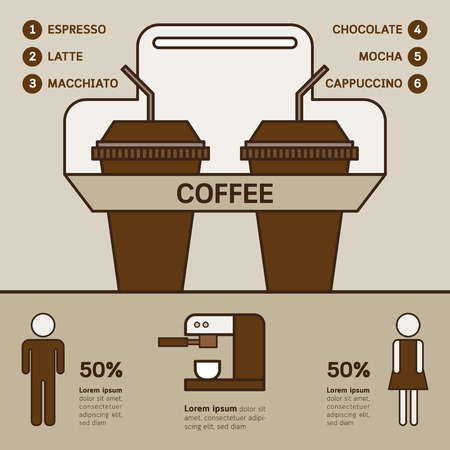 1 ESPRESSO
2 LATTE
3 MACCHIATO

CHOCOLATE 4
MOCHA 5
CAPPUCCINO 6

COFFEE

50%
Lorem ipsum dolor sit amet, consectetuer adipiscing elit, sed diam

Lorem ipsum dolor sit amet, consectetuer adipiscing elit, sed diam

50%
Lorem ipsum dolor sit amet, consectetuer adipiscing elit, sed diam