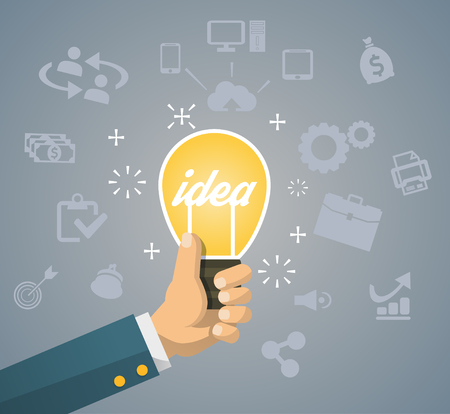 idea