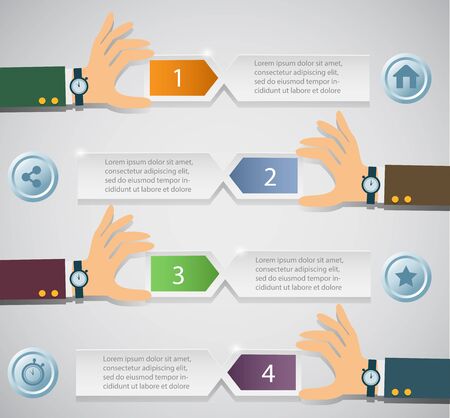 1

Lorem ipsum dolor sit amet, consectetur adipiscing elit, sed do eiusmod tempor incididunt ut labore et dolore

Lorem ipsum dolor sit amet, consectetur adipiscing elit, sed do eiusmod tempor incididunt ut labore et dolore

2

3

Lorem ipsum dolor sit amet, consectetur adipiscing elit, sed do eiusmod tempor incididunt ut labore et dolore

Lorem ipsum dolor sit amet, consectetur adipiscing elit, sed do eiusmod tempor incididunt ut labore et dolore

4