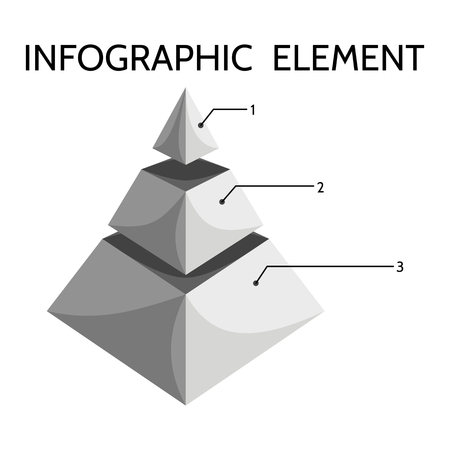 INFOGRAPHIC ELEMENT

1

2

3