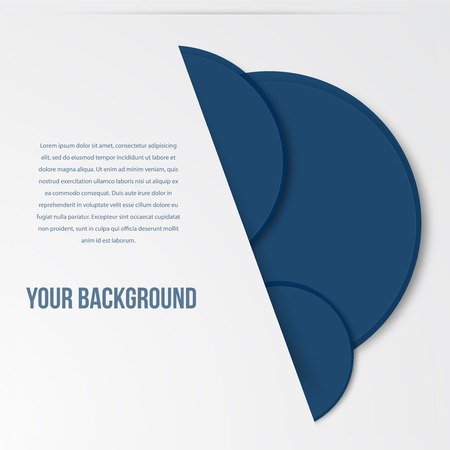 Lorem ipsum dolor sit amet, consectetur adipisicing elit, sed do eiusmod tempor incididunt ut labore et dolore magna aliqua. Ut enim ad minim veniam, quis nostrud exercitation ullamco laboris nisi ut aliquip ex ea commodo consequat. Duis aute irure dolor in reprehenderit in voluptate velit esse cillum dolore eu fugiat nulla pariatur. Excepteur sint occaecat cupidatat non proident, sunt in culpa qui officia deserunt mollit anim id est laborum.

YOUR BACKGROUND