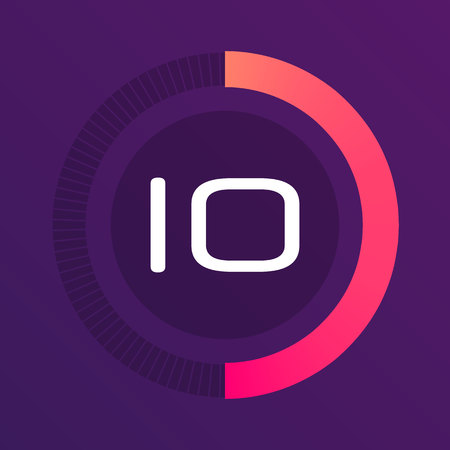 10