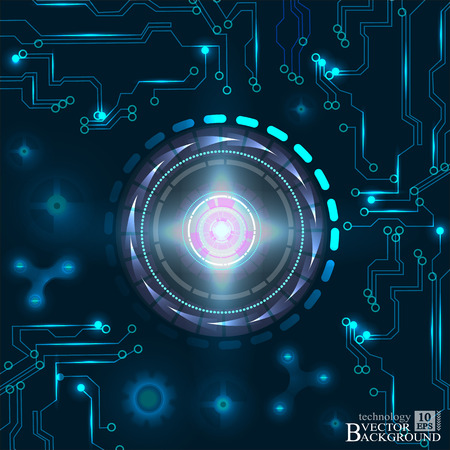 technology
10 EPS
VECTOR
BACKGROUND