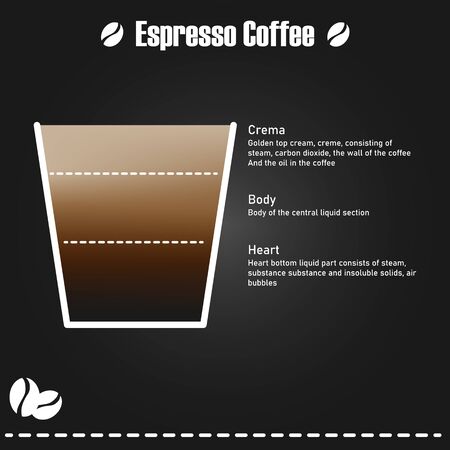 Espresso Coffee

Crema
Golden top cream, creme, consisting of steam, carbon dioxide, the wall of the coffee And the oil in the coffee

Body
Body of the central liquid section

Heart
Heart bottom liquid part consists of steam, substance substance and insoluble solids, air bubbles