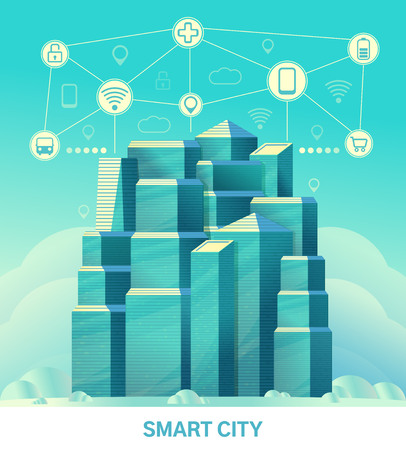 SMART CITY