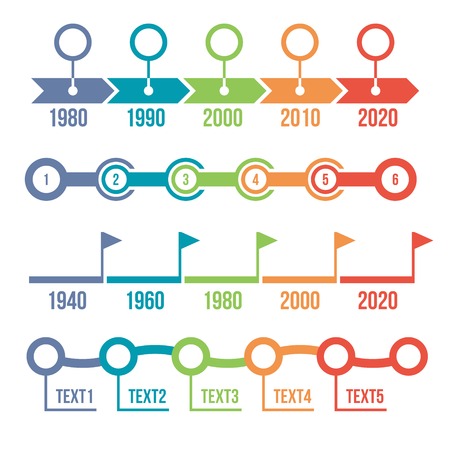 1980 1990 2000 2010 2020

1 2 3 4 5 6

1940 1960 1980 2000 2020

TEXT1 TEXT2 TEXT3 TEXT4 TEXT5