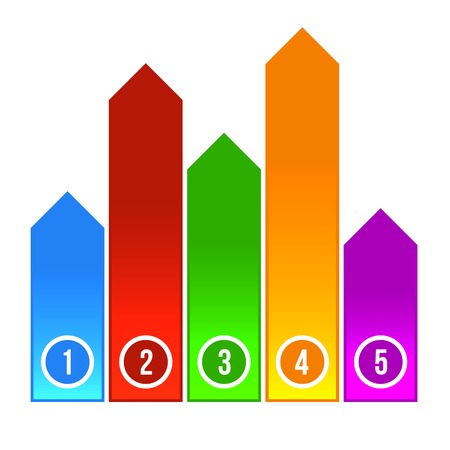 1 2 3 4 5