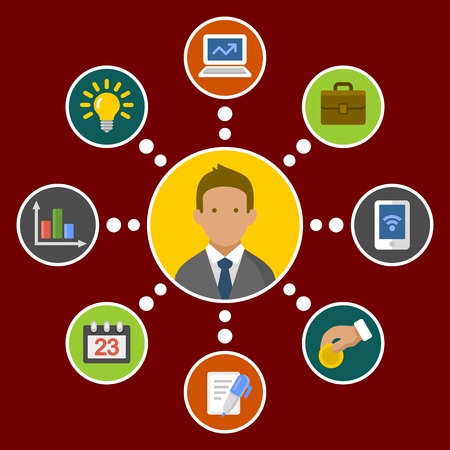 23