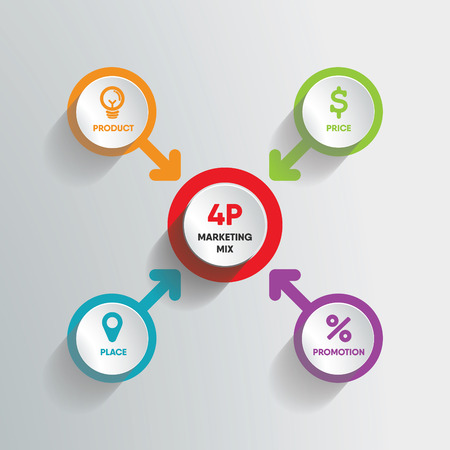 PRODUCT

$

PRICE

4P

MARKETING MIX

PLACE

%

PROMOTION