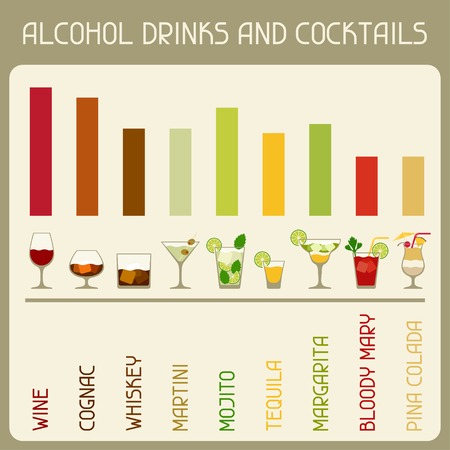 ALCOHOL DRINKS AND COCKTAILS

WINE
COGNAC
WHISKEY
MARTINI
MOJITO
TEQUILA
MARGARITA
BLOODY MARY
PINA COLADA