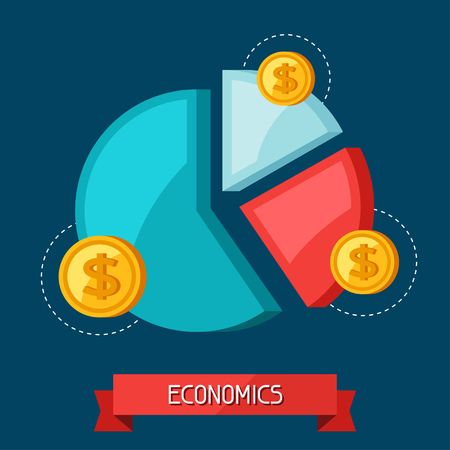 $
$
$
ECONOMICS