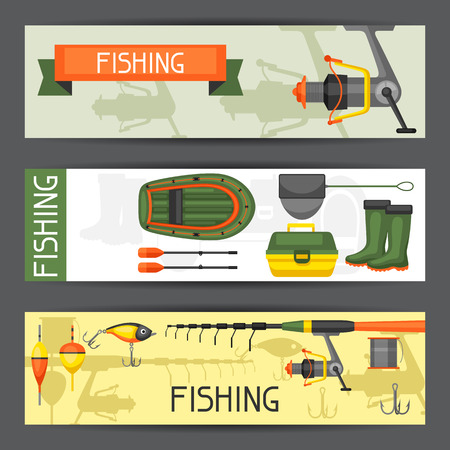 FISHING

FISHING

FISHING