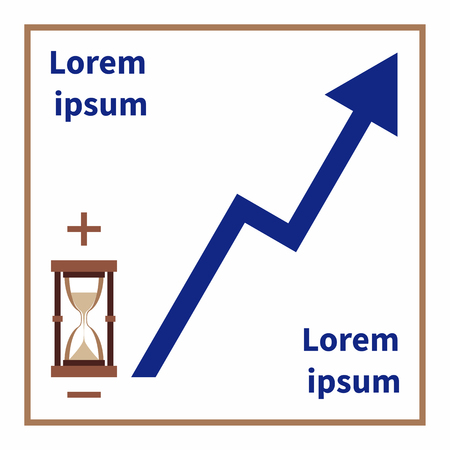 Lorem ipsum

+

−

Lorem ipsum