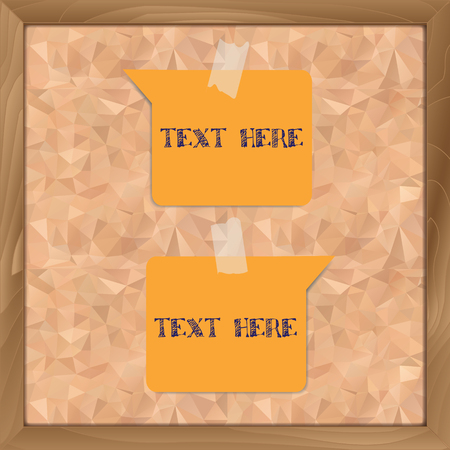 TEXT HERE

TEXT HERE