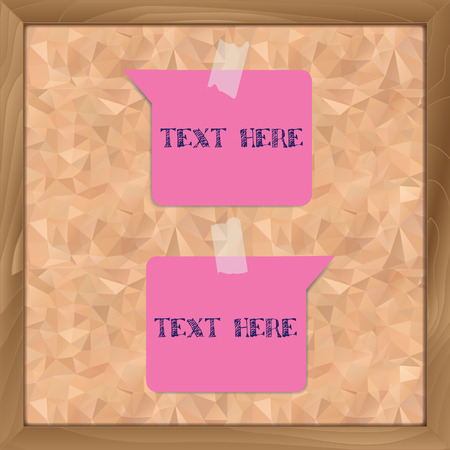 TEXT HERE

TEXT HERE