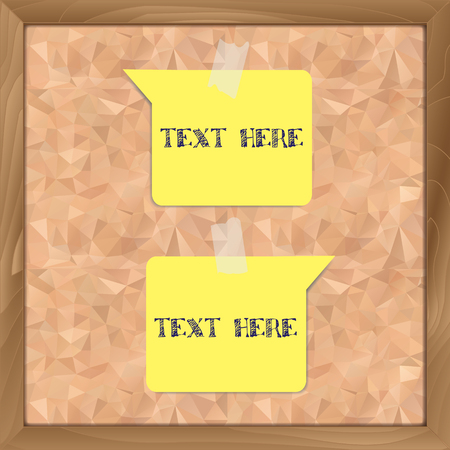 TEXT HERE

TEXT HERE