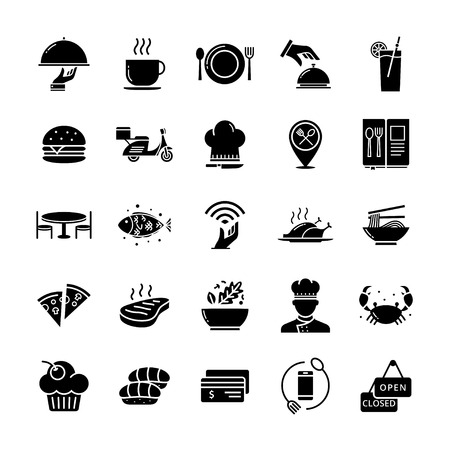 $
OPEN
CLOSED