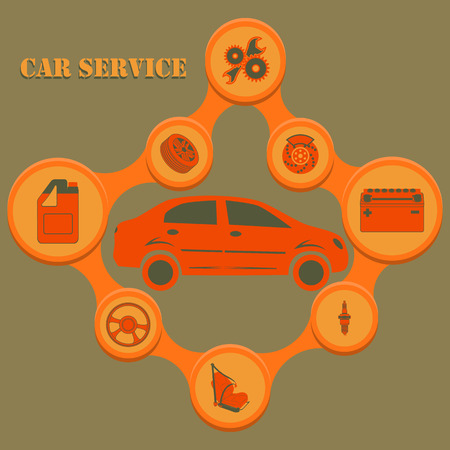 CAR SERVICE