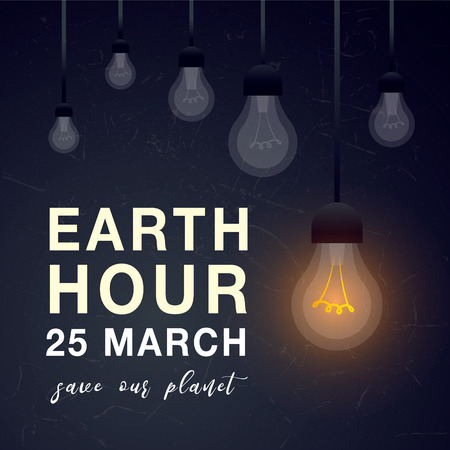 EARTH HOUR
25 MARCH
save our planet