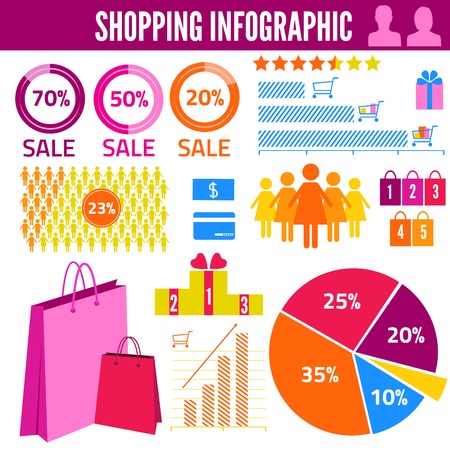 SHOPPING INFOGRAPHIC

70%
SALE

50%
SALE

20%
SALE

23%

$

1 2 3
4 5

2 1 3

25%
20%
35%
10%