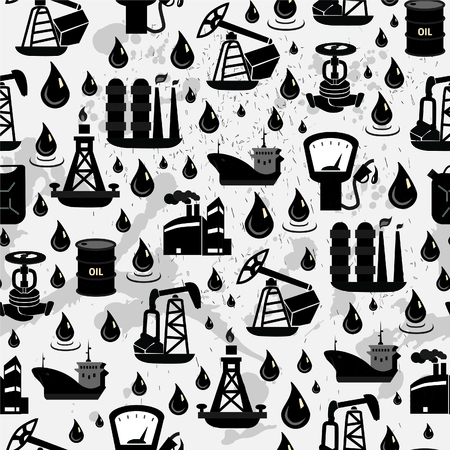 OIL

OIL