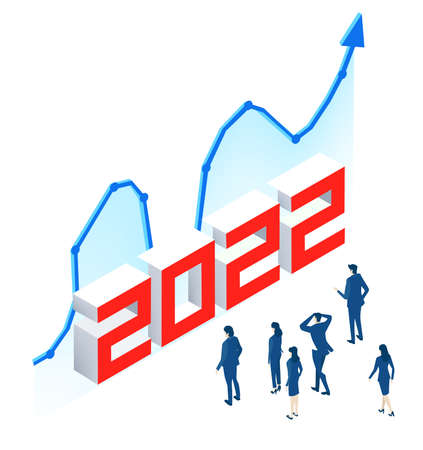 2022