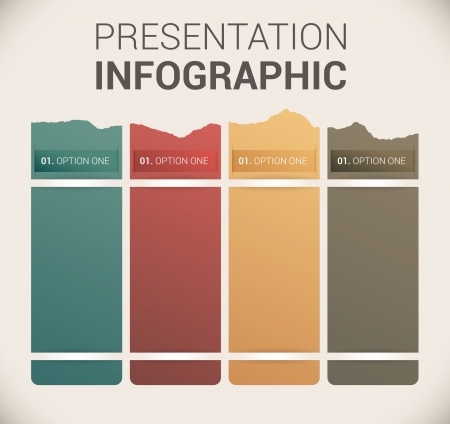 PRESENTATION
INFOGRAPHIC

01. OPTION ONE

01. OPTION ONE

01. OPTION ONE

01. OPTION ONE