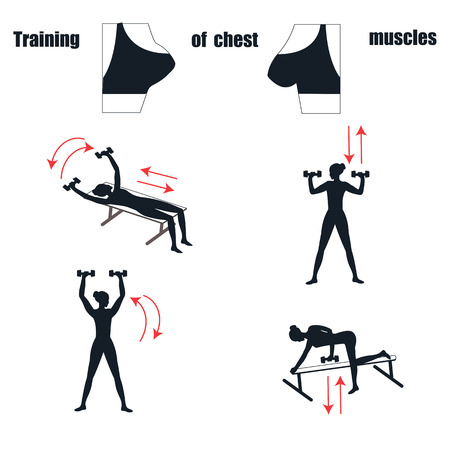 Training of chest muscles