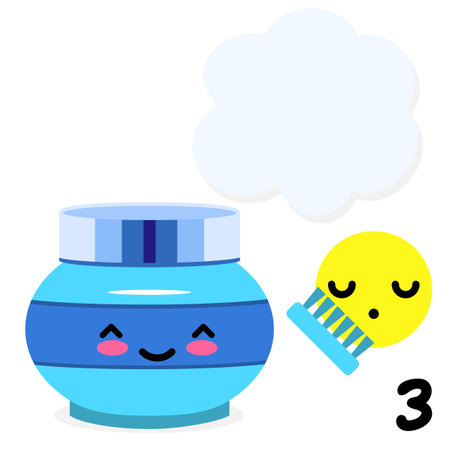 3