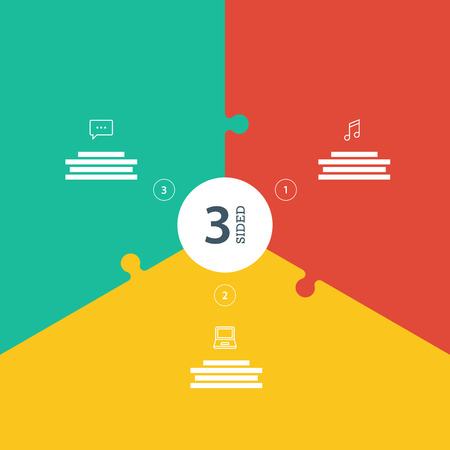 3
1
3 SIDED
2