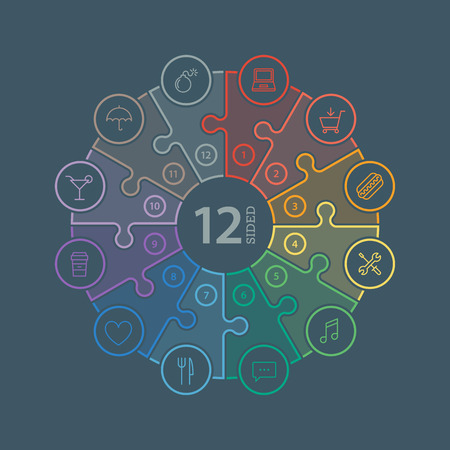 12 SIDED

1
2
3
4
5
6
7
8
9
10
11
12