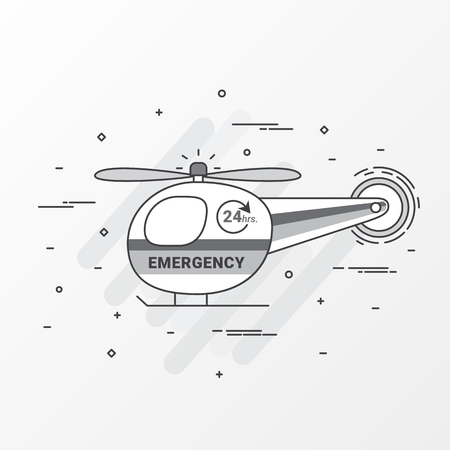 24hrs.

EMERGENCY