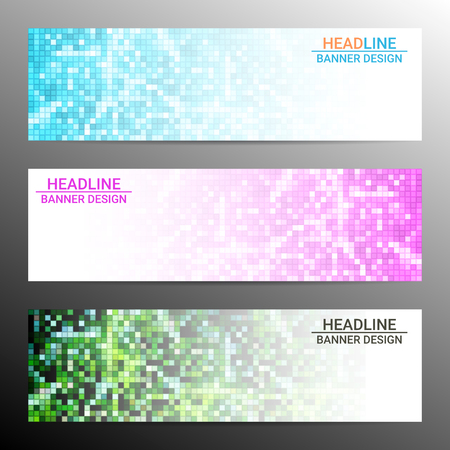 HEADLINE
BANNER DESIGN

HEADLINE
BANNER DESIGN

HEADLINE
BANNER DESIGN