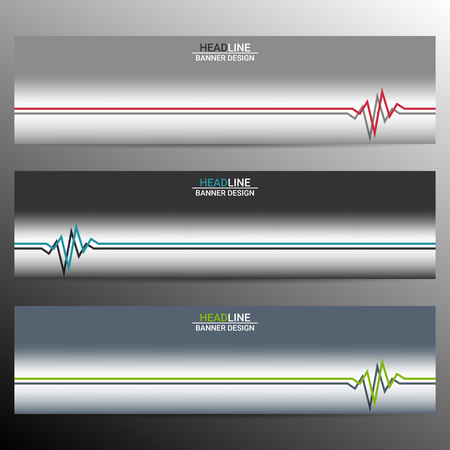 HEADLINE
BANNER DESIGN

HEADLINE
BANNER DESIGN

HEADLINE
BANNER DESIGN