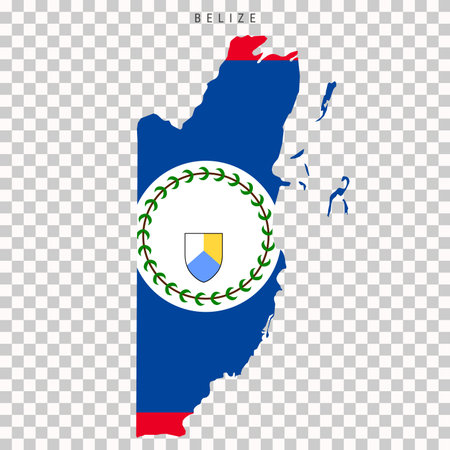 BELIZE