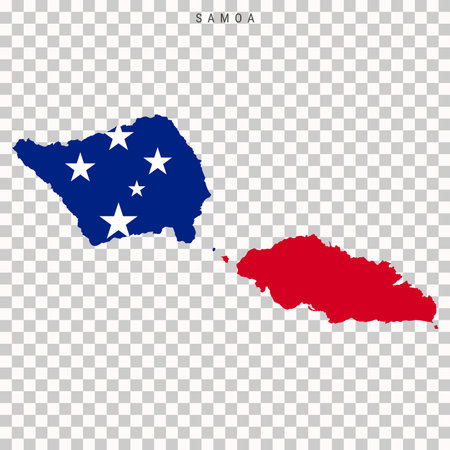 SAMOA