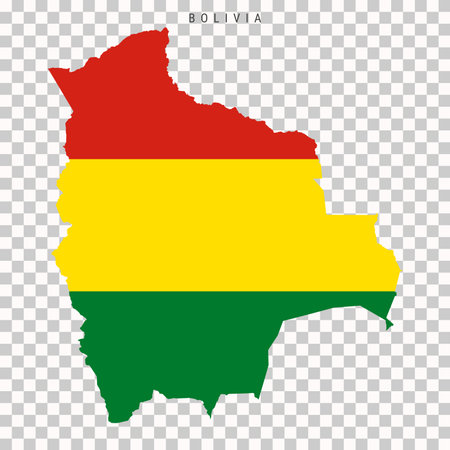 BOLIVIA