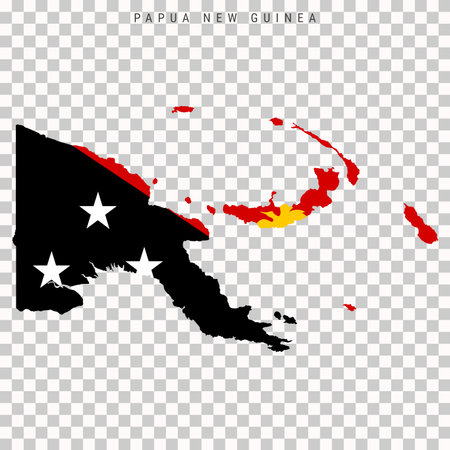 PAPUA NEW GUINEA