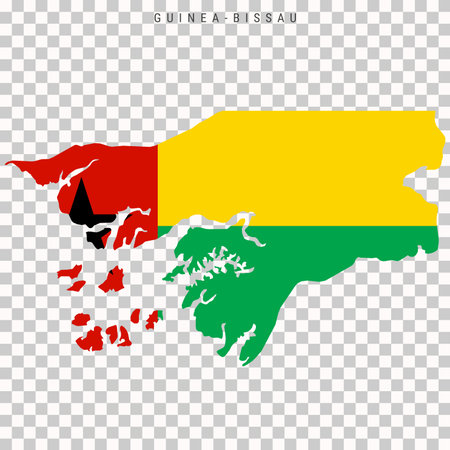 GUINEA-BISSAU