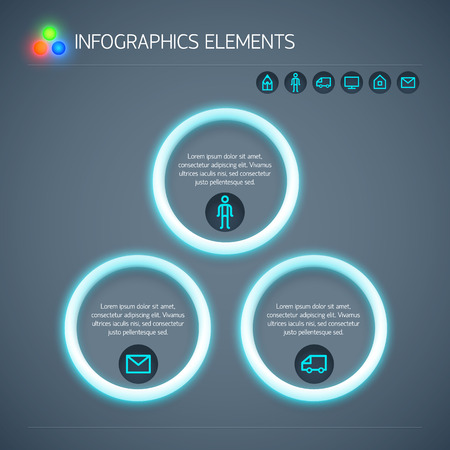 INFOGRAPHICS ELEMENTS

Lorem ipsum dolor sit amet, consectetur adipiscing elit. Vivamus ultrices iaculis nisi, sed consectetur justo pellentesque sed.

Lorem ipsum dolor sit amet, consectetur adipiscing elit. Vivamus ultrices iaculis nisi, sed consectetur justo pellentesque sed.

Lorem ipsum dolor sit amet, consectetur adipiscing elit. Vivamus ultrices iaculis nisi, sed consectetur justo pellentesque sed.